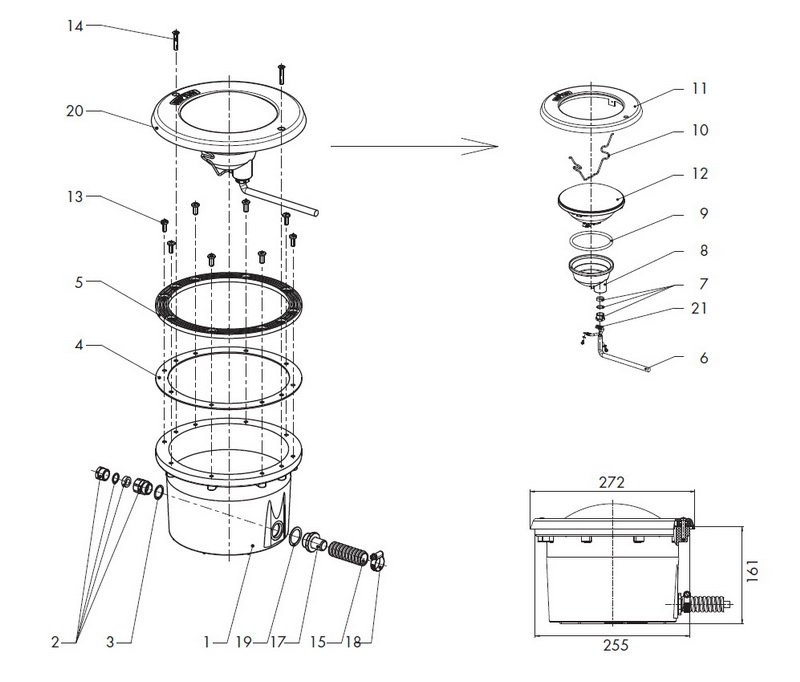 14
20
13
5
4
2
3
1
19
17
15
18
11
10
12
9
8
7
21
6
272
161
255