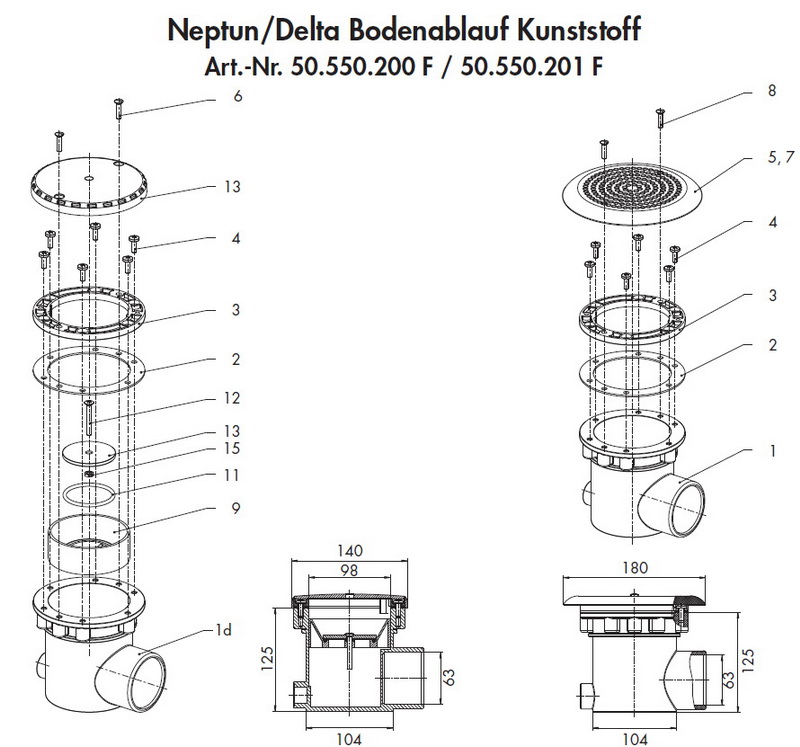 Neptun/Delta Bodenablauf Kunststoff
Art.-Nr. 50.550.200 F / 50.550.201 F

6
13
4
3
2
12
13
15
11
9
1d

8
5, 7
4
3
2
1

140
98
125
63
104

180
125
63
104